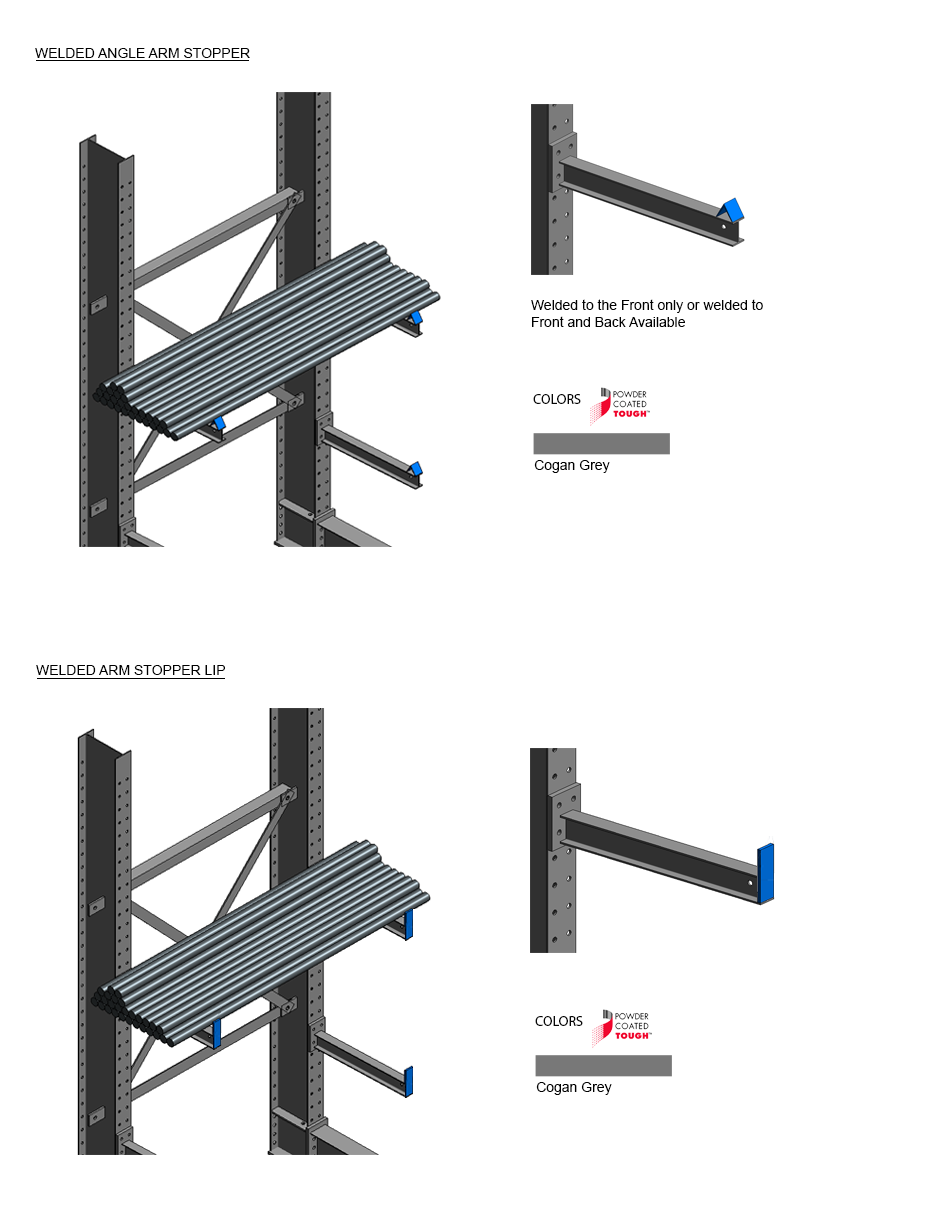 WELDED ANGLE ARM STOPPER

Welded to the Front only or welded to Front and Back Available

COLORS POWDER COATED TOUGH™

Cogan Grey

WELDED ARM STOPPER LIP

COLORS POWDER COATED TOUGH™

Cogan Grey