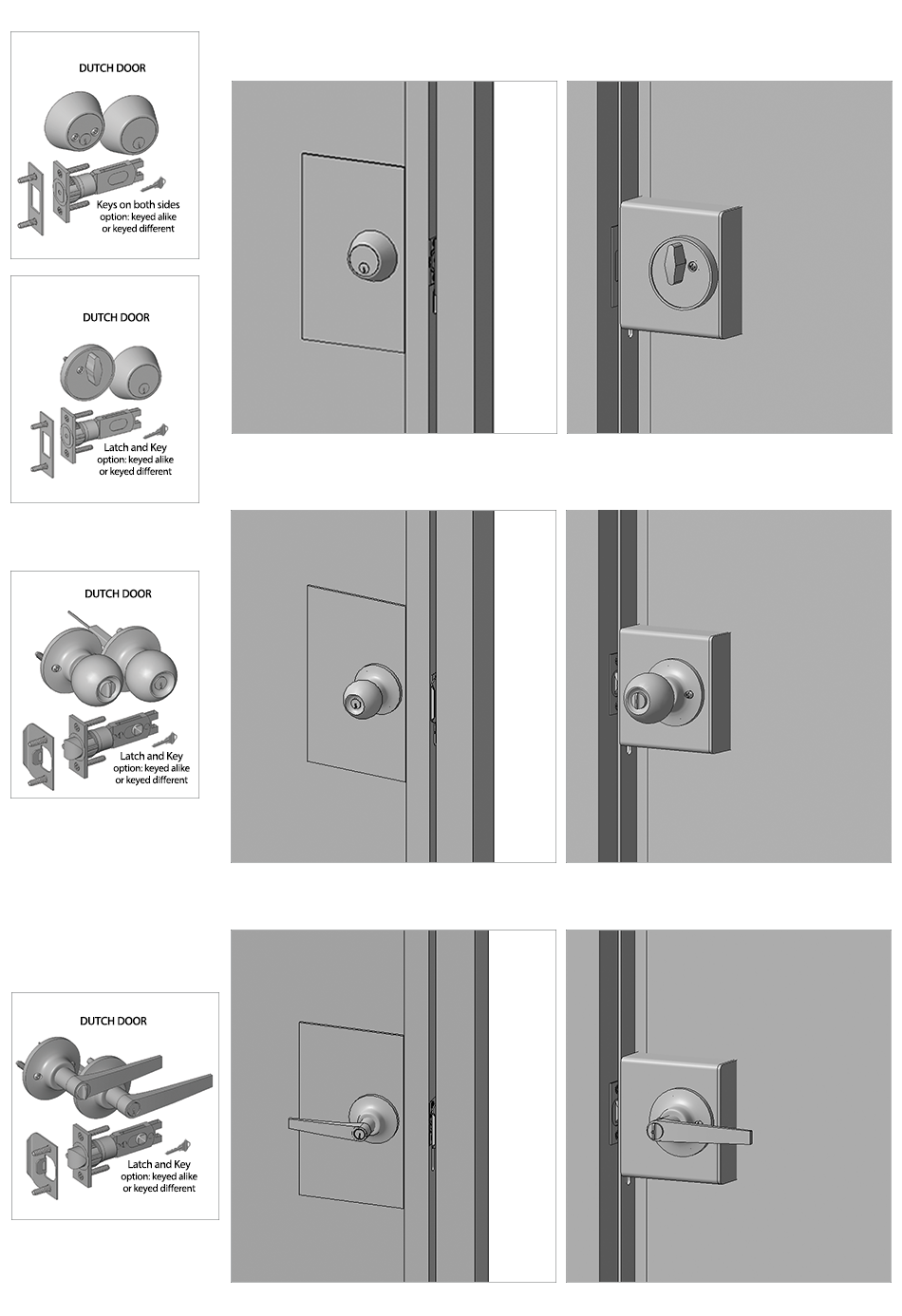 DUTCH DOOR

Keys on both sides
option: keyed alike
or keyed different

DUTCH DOOR

Latch and Key
option: keyed alike
or keyed different

DUTCH DOOR

Latch and Key
option: keyed alike
or keyed different

DUTCH DOOR

Latch and Key
option: keyed alike
or keyed different